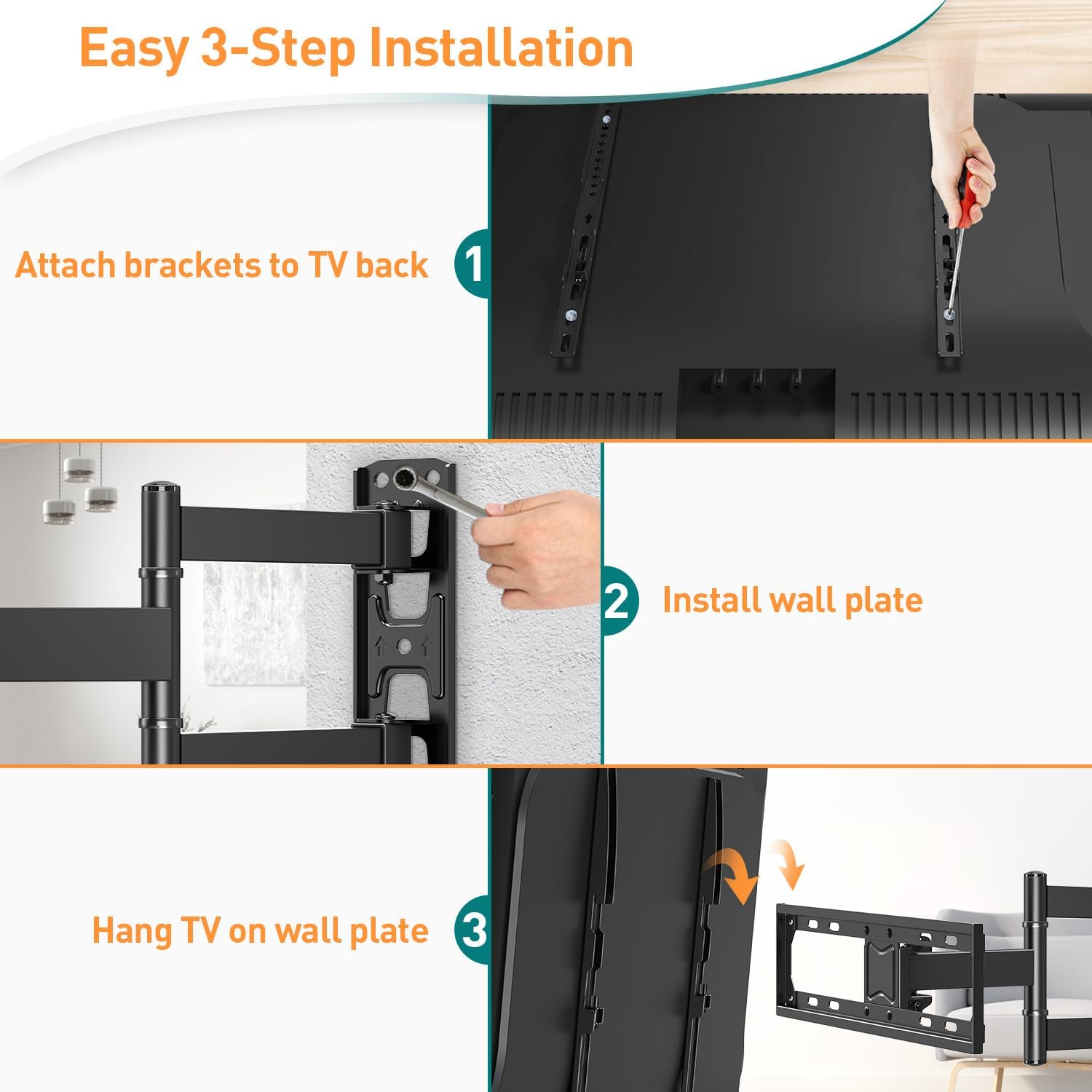 Easy 3-Step Installation

Attach brackets to TV back 1

2 Install wall plate

Hang TV on wall plate 3