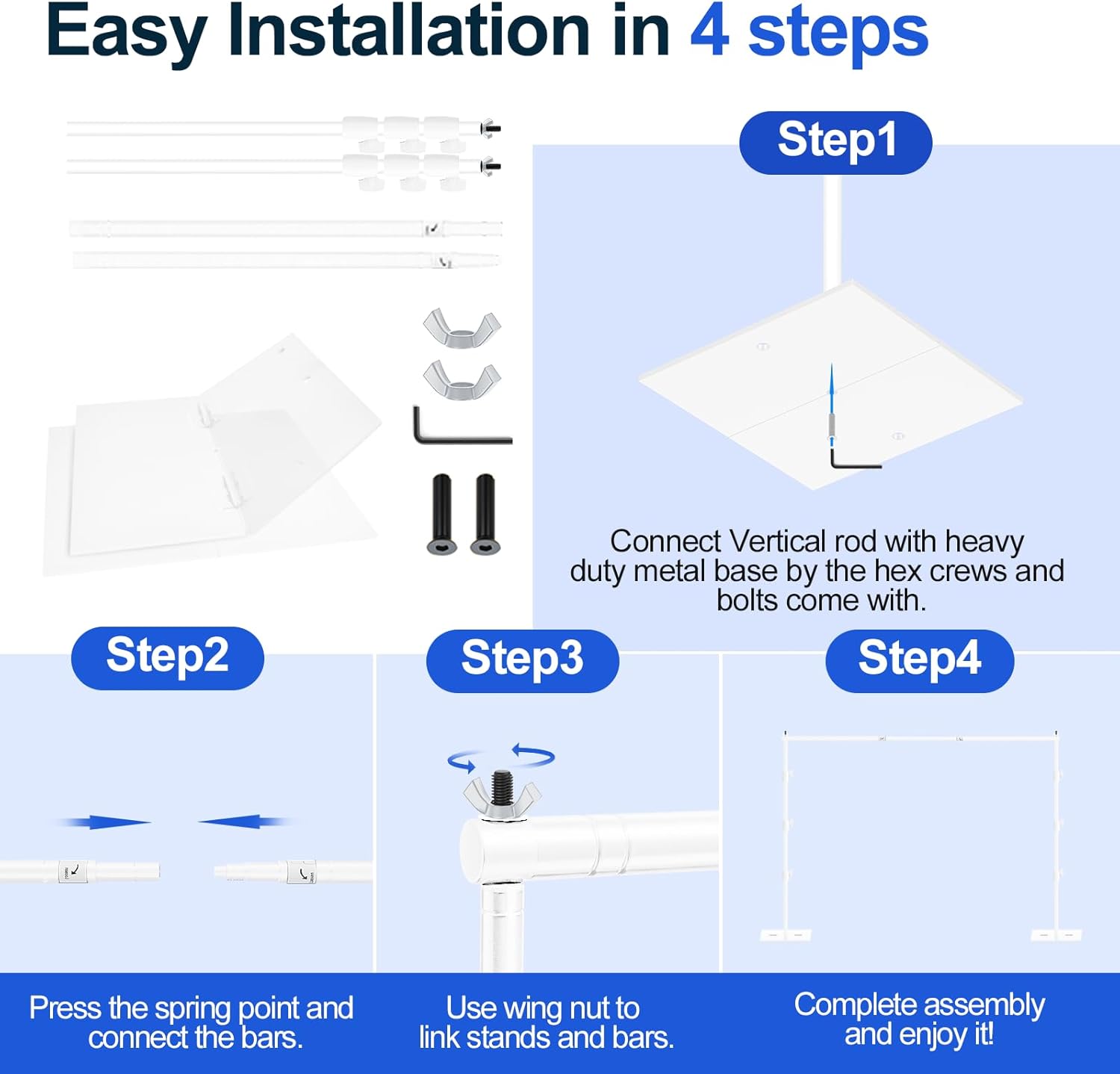 Easy Installation in 4 steps

Step1

Connect Vertical rod with heavy duty metal base by the hex crews and bolts come with.

Step2

Step3

Step4

Press the spring point and connect the bars.

Use wing nut to link stands and bars.

Complete assembly and enjoy it!