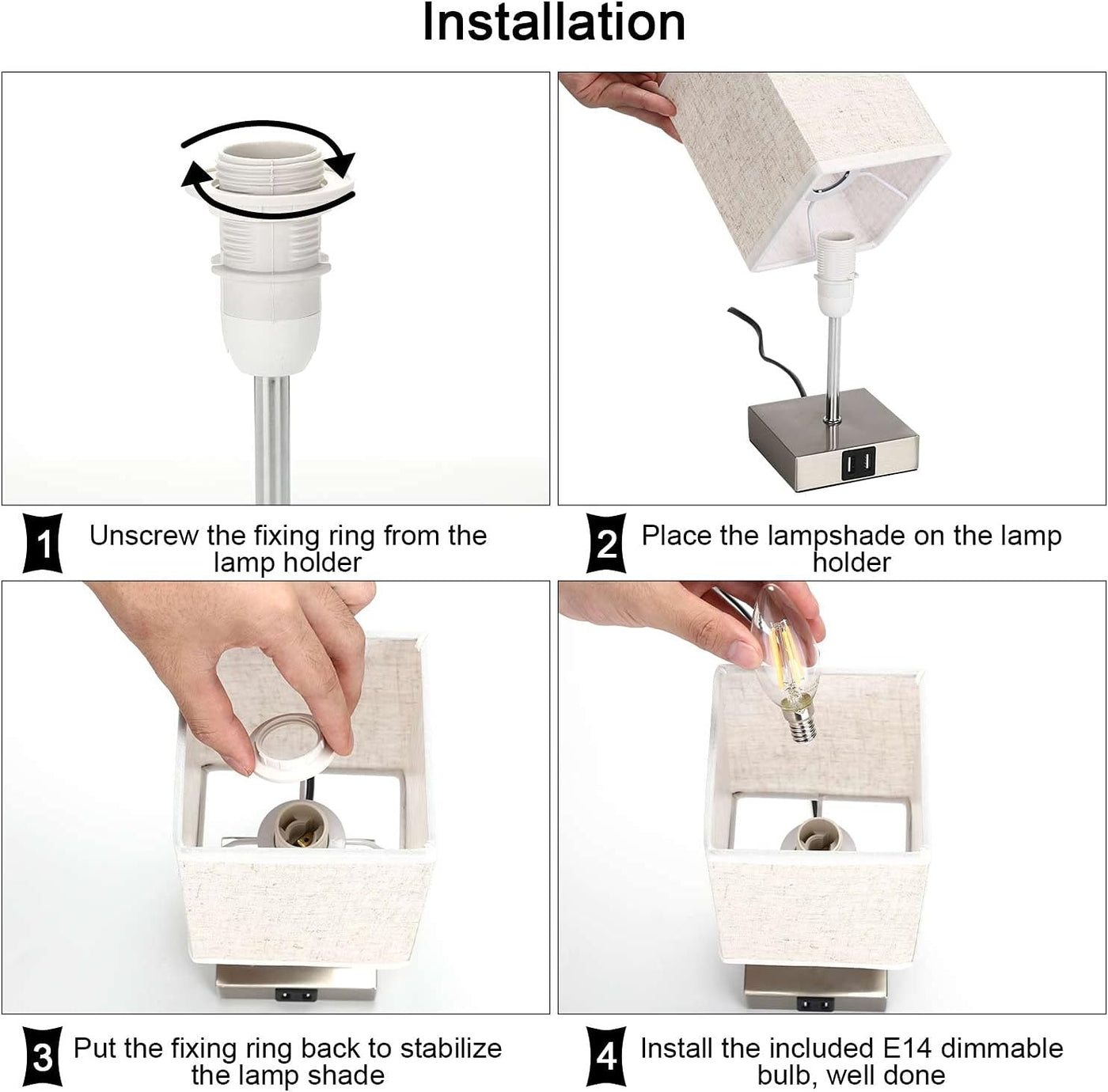 Installation

1 Unscrew the fixing ring from the lamp holder

2 Place the lampshade on the lamp holder

3 Put the fixing ring back to stabilize the lamp shade

4 Install the included E14 dimmable bulb, well done