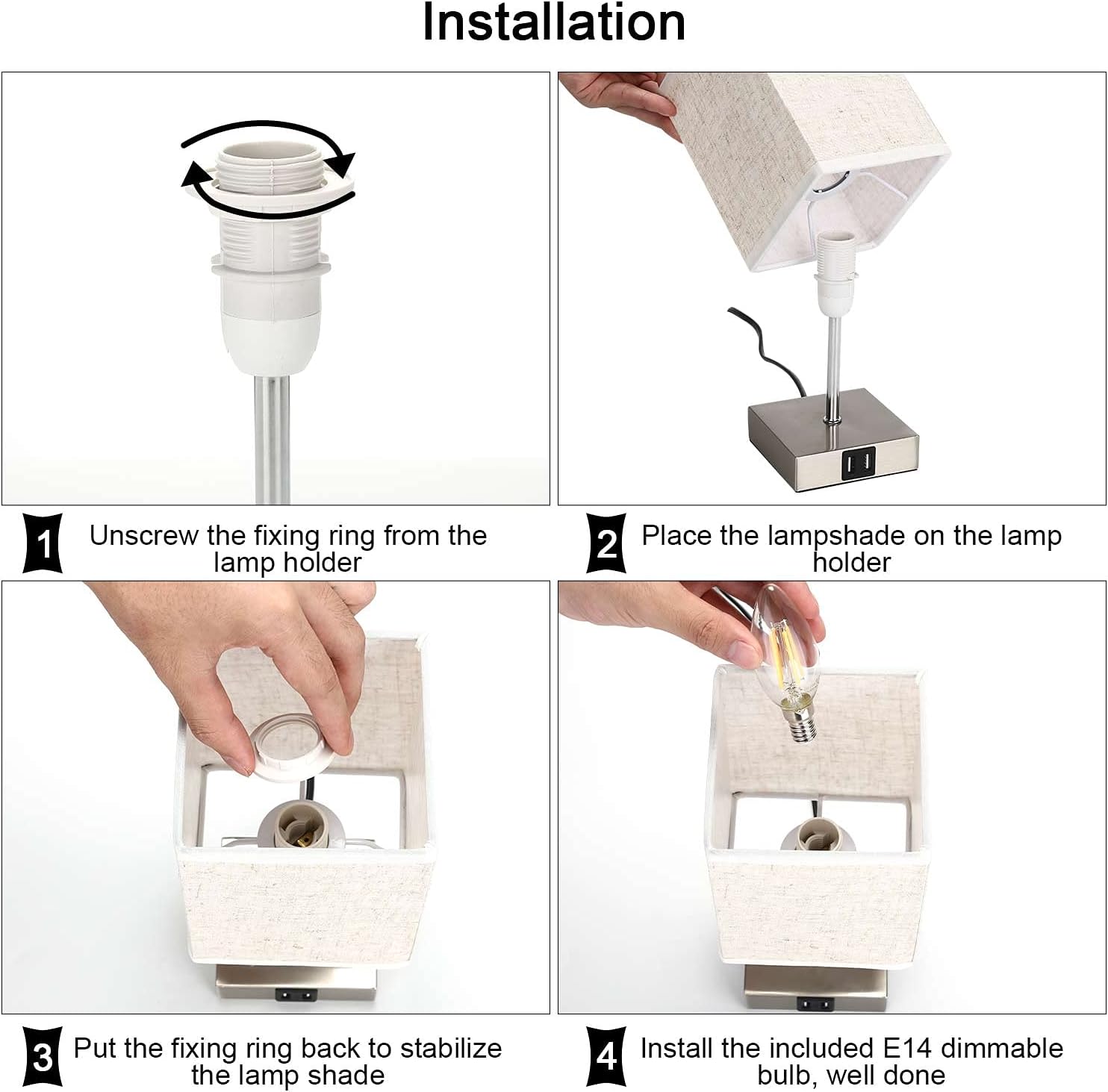 Installation

1 Unscrew the fixing ring from the lamp holder

2 Place the lampshade on the lamp holder

3 Put the fixing ring back to stabilize the lamp shade

4 Install the included E14 dimmable bulb, well done