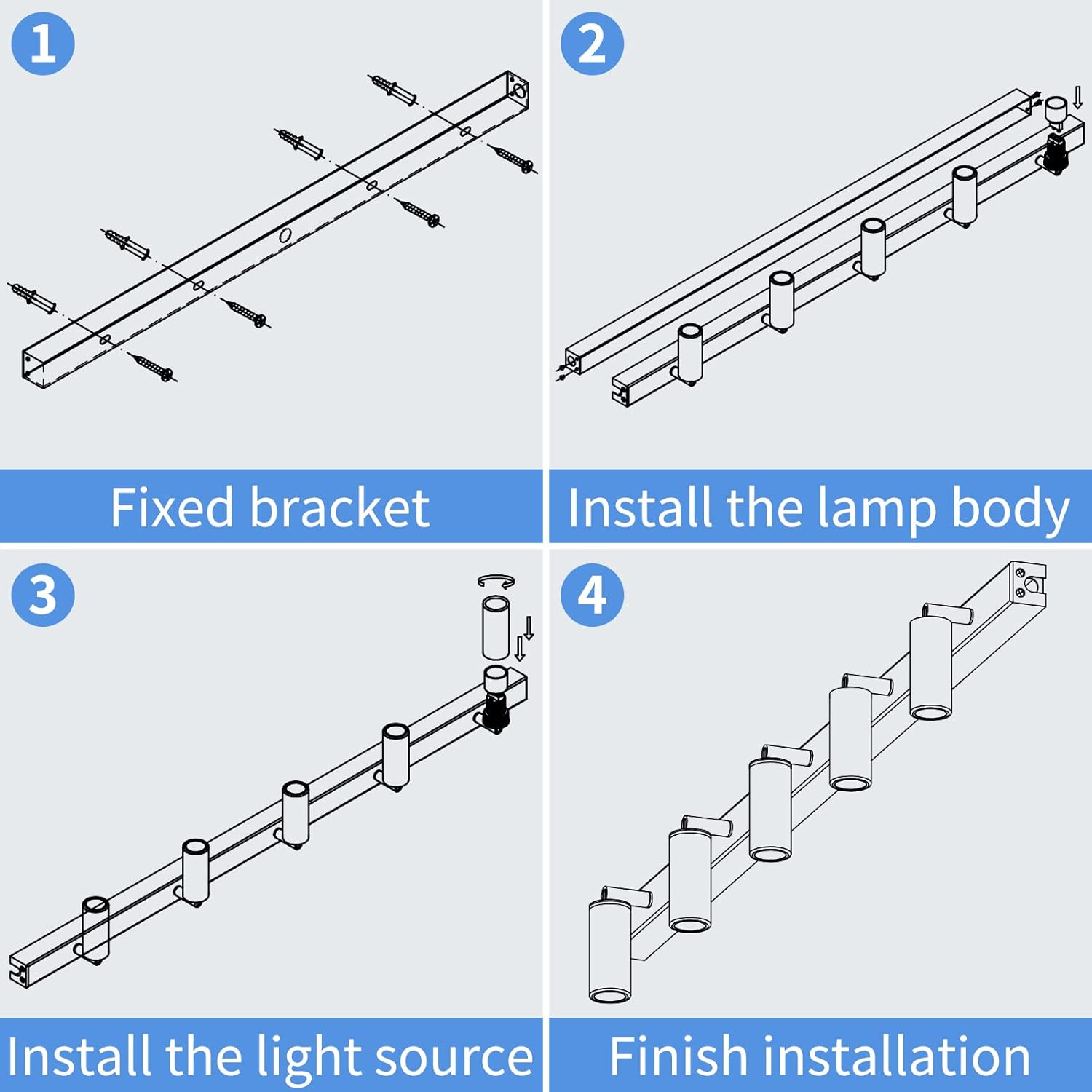 1

Fixed bracket

2

Install the lamp body

3

Install the light source

4

Finish installation