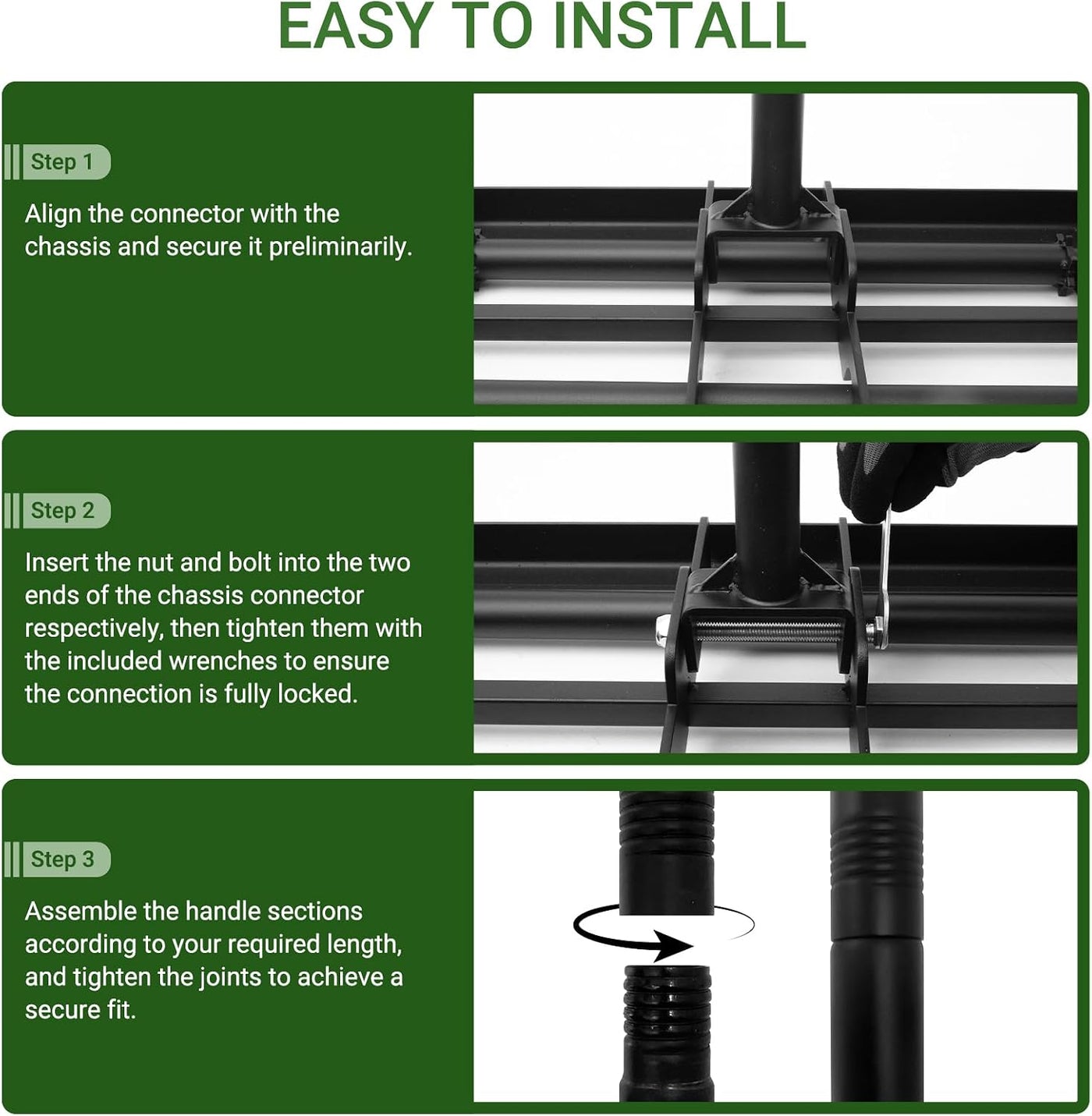 EASY TO INSTALL

Step 1

Align the connector with the chassis and secure it preliminarily.

Step 2

Insert the nut and bolt into the two ends of the chassis connector respectively, then tighten them with the included wrenches to ensure the connection is fully locked.

Step 3

Assemble the handle sections according to your required length, and tighten the joints to achieve a secure fit.