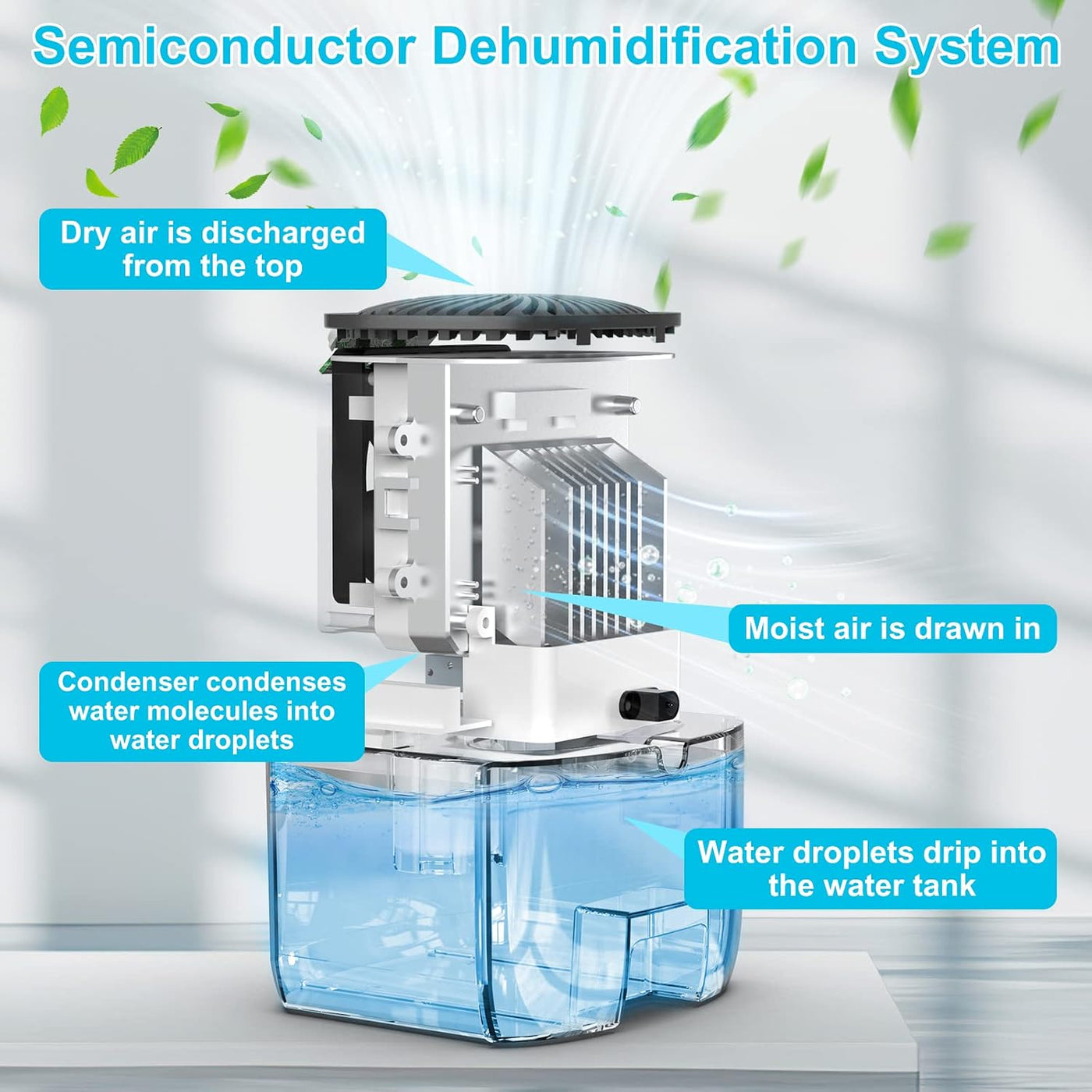 Semiconductor Dehumidification System

Dry air is discharged from the top

Moist air is drawn in

Condenser condenses water molecules into water droplets

Water droplets drip into the water tank