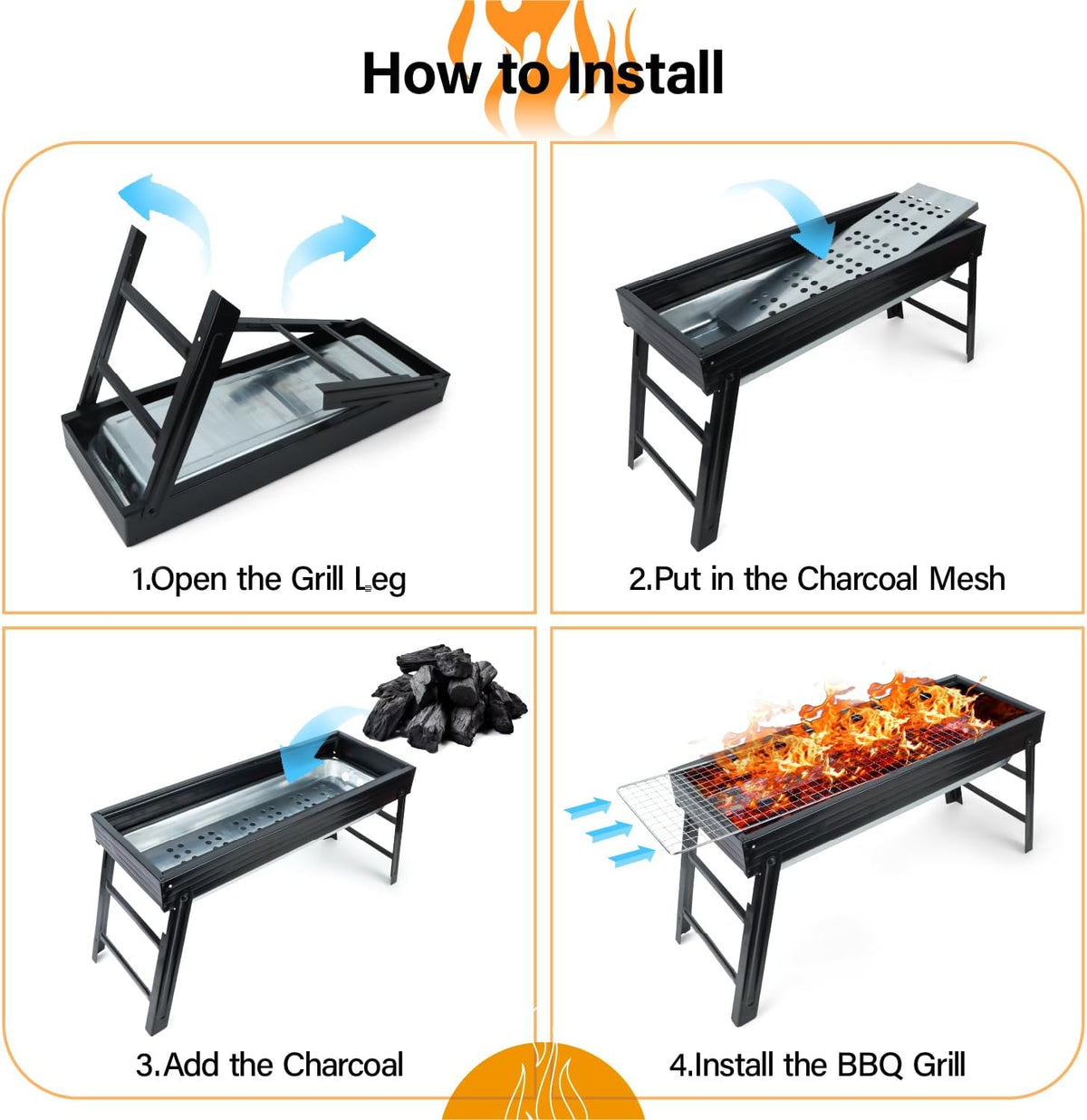 How to Install

1.Open the Grill Leg

2.Put in the Charcoal Mesh

3.Add the Charcoal

4.Install the BBQ Grill