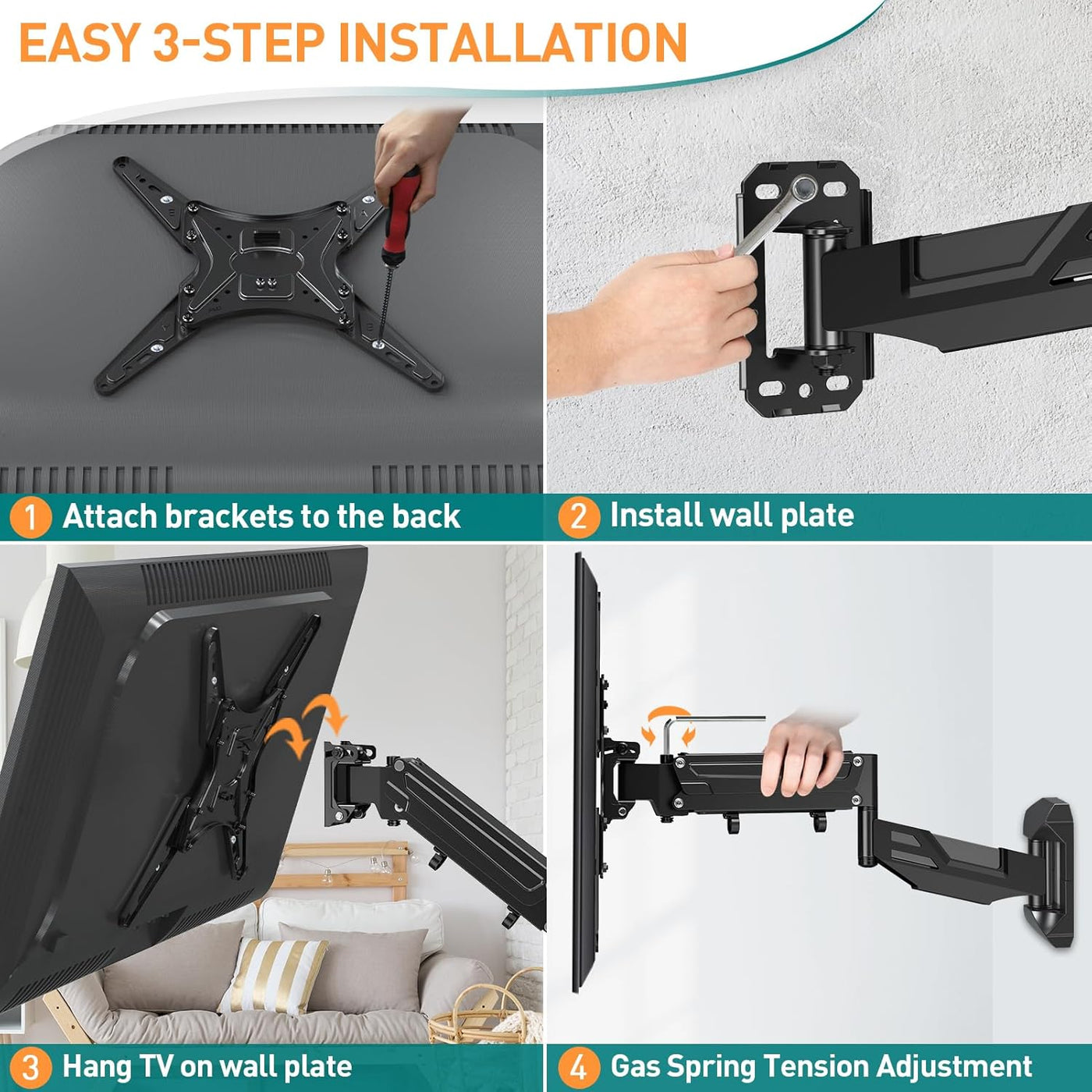 EASY 3-STEP INSTALLATION

1 Attach brackets to the back

2 Install wall plate

3 Hang TV on wall plate

4 Gas Spring Tension Adjustment