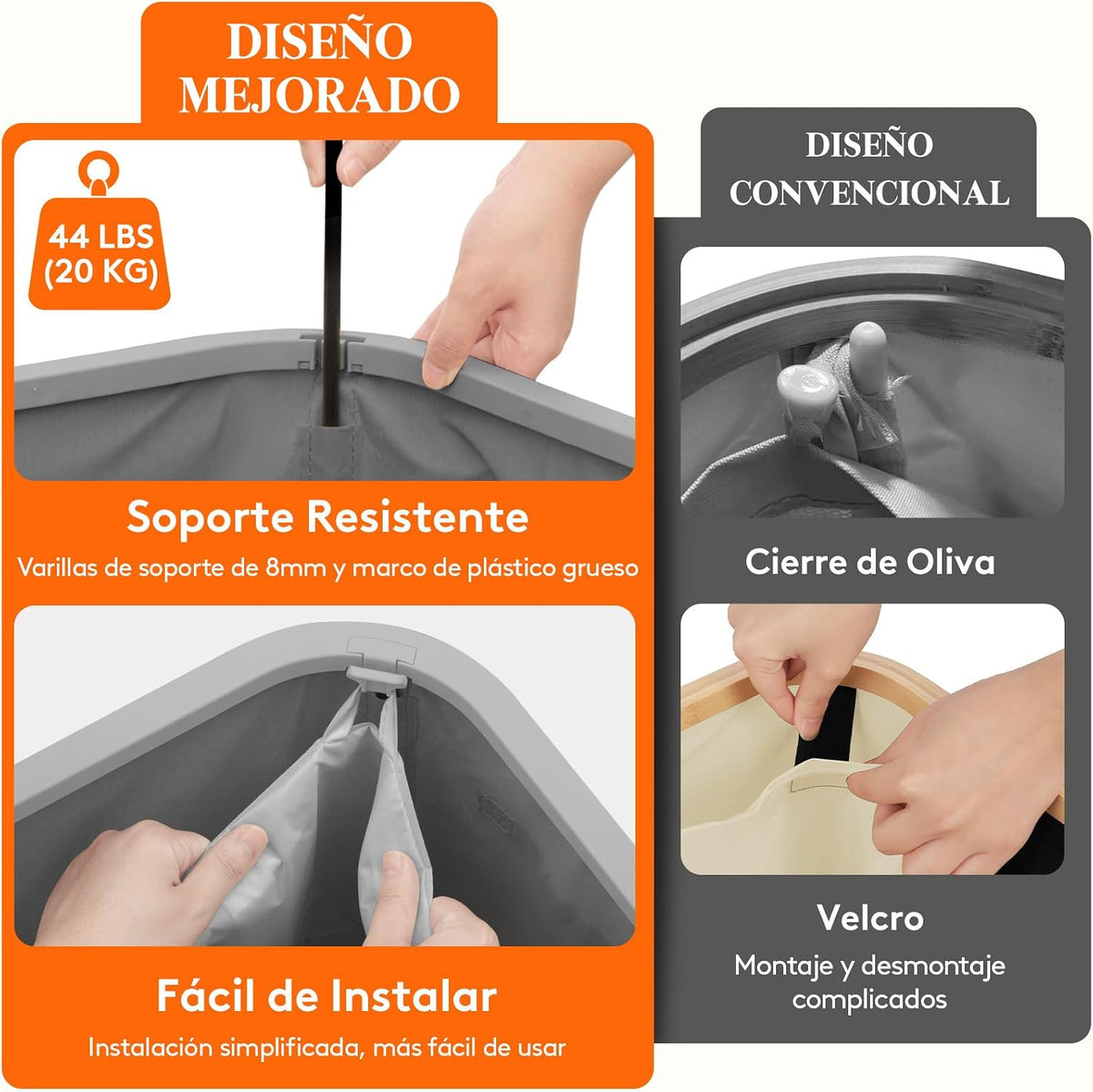 DISEÑO
MEJORADO

44 LBS
(20 KG)

Soporte Resistente

Varillas de soporte de 8mm y marco de plástico grueso

Fácil de Instalar

Instalación simplificada, más fácil de usar

DISEÑO
CONVENCIONAL

Cierre de Oliva

Velcro

Montaje y desmontaje complicados