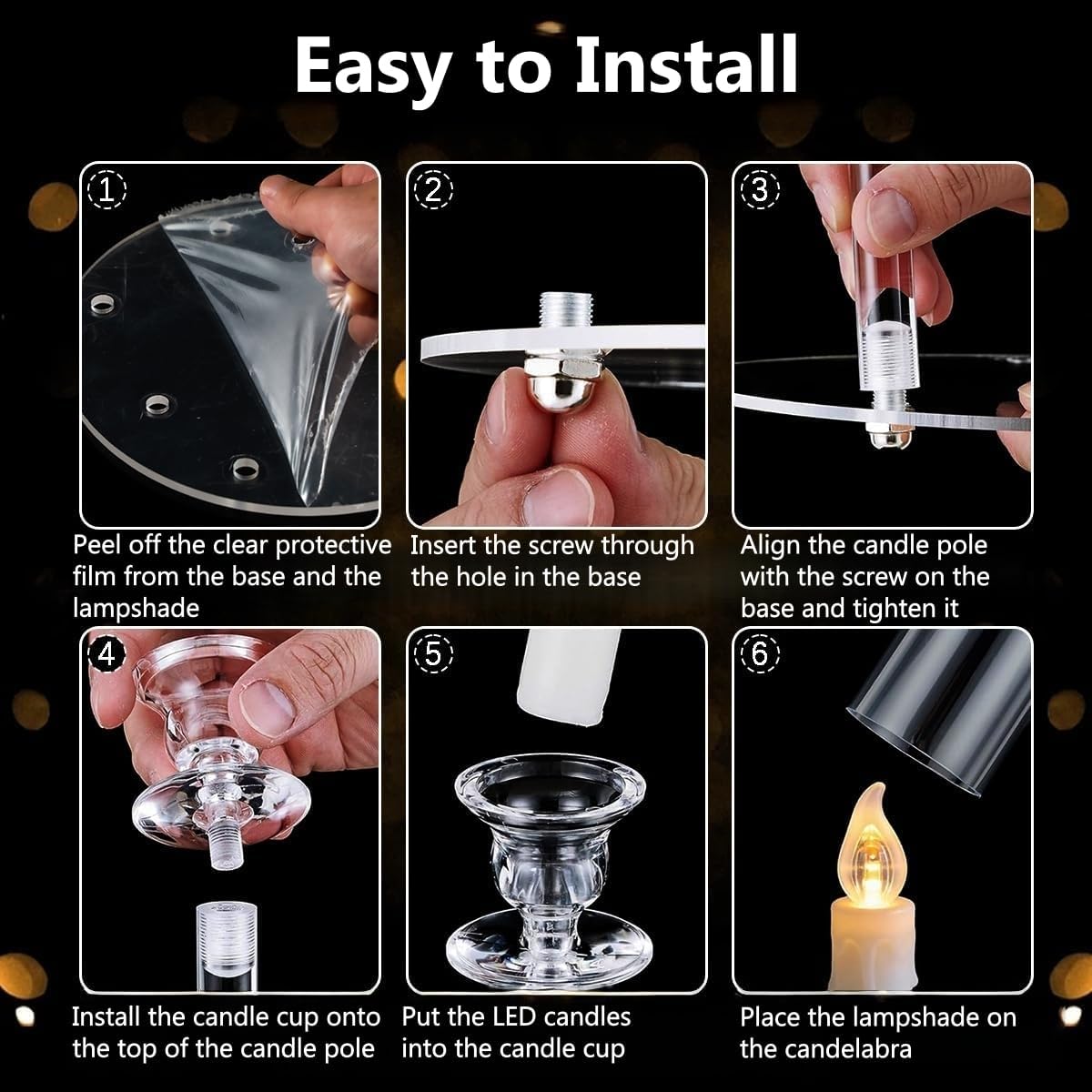 Easy to Install

1
Peel off the clear protective film from the base and the lampshade

2
Insert the screw through the hole in the base

3
Align the candle pole with the screw on the base and tighten it

4
Install the candle cup onto the top of the candle pole

5
Put the LED candles into the candle cup

6
Place the lampshade on the candelabra