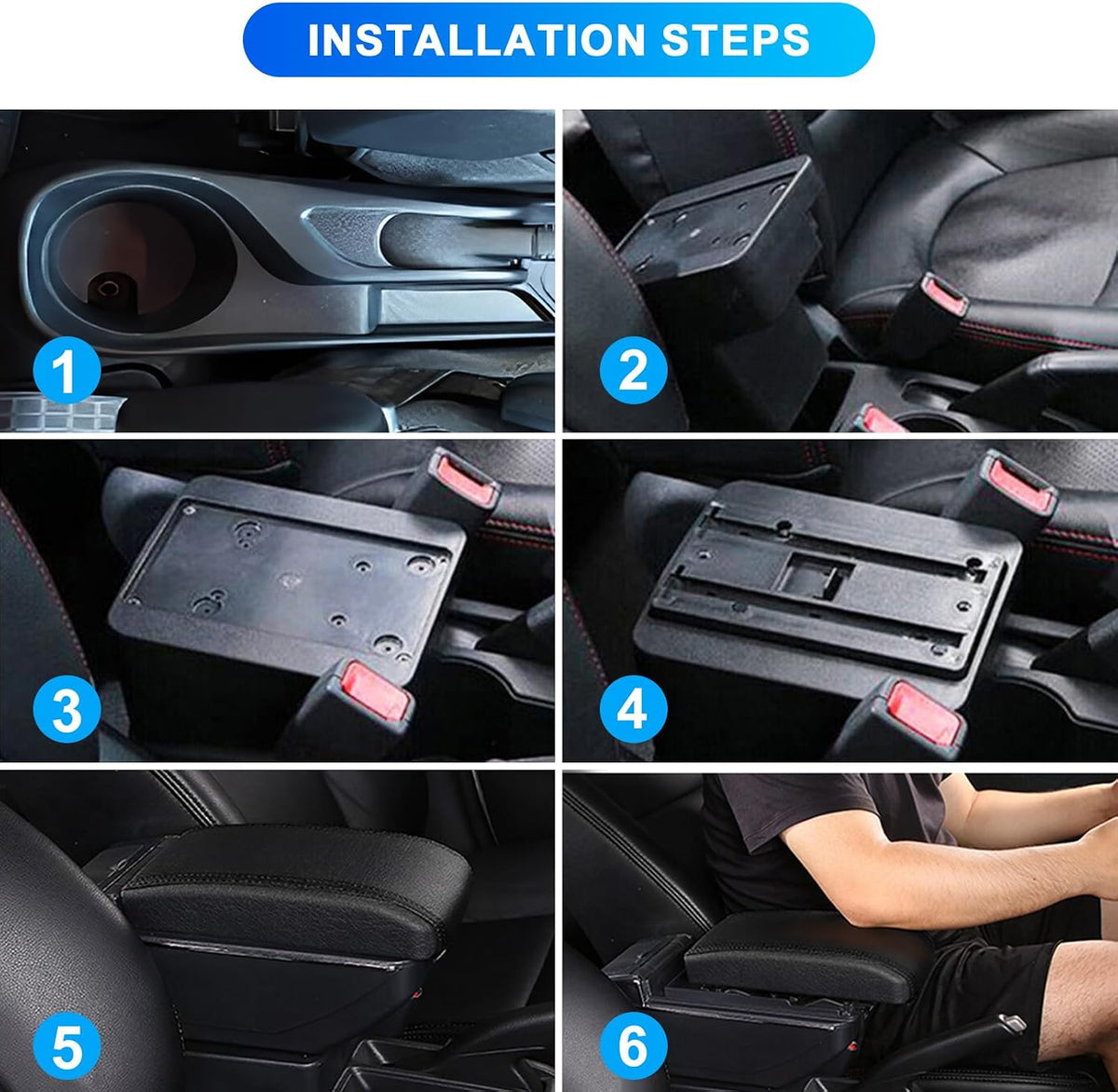 INSTALLATION STEPS

1

2

3

4

5

6