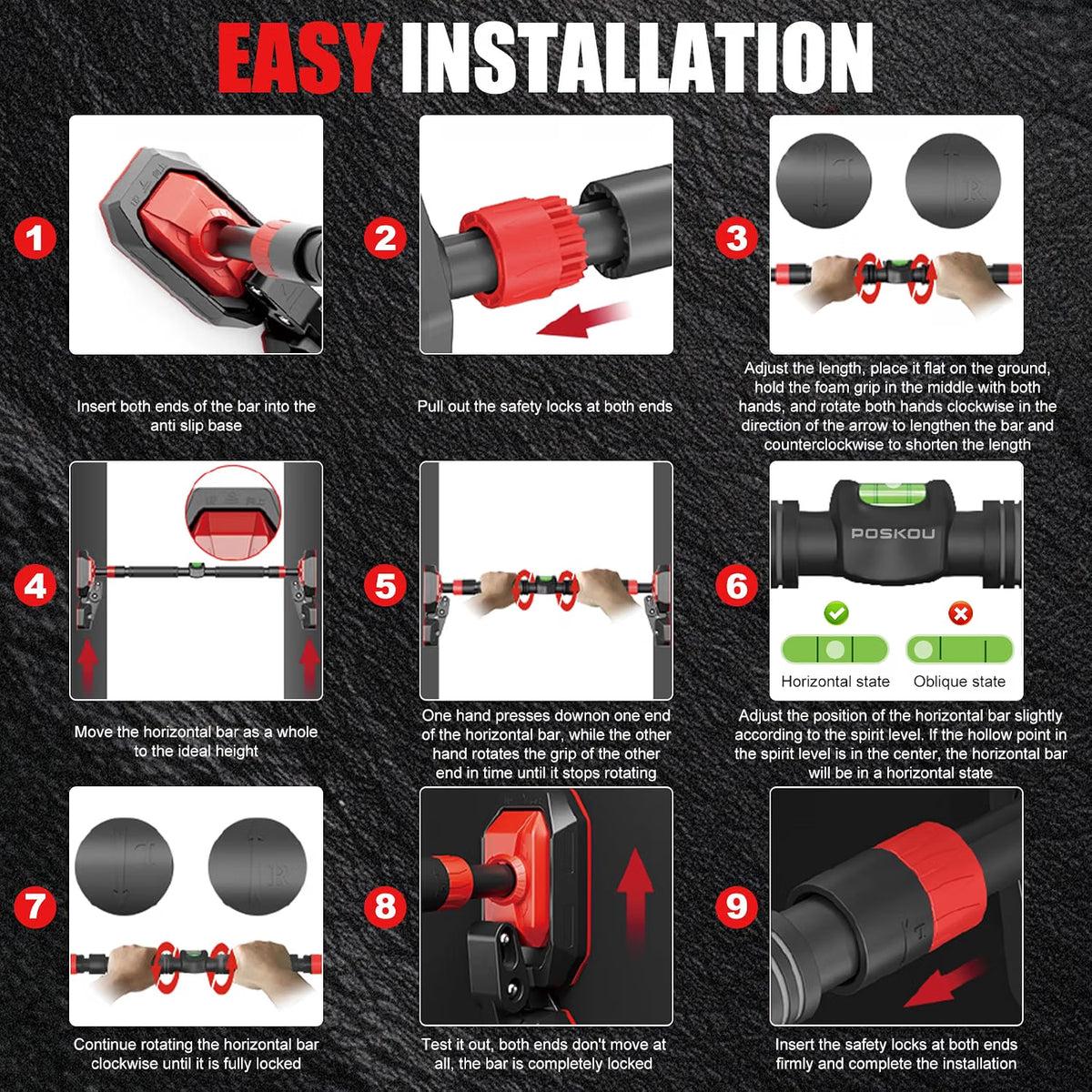 EASY INSTALLATION

1

Insert both ends of the bar into the anti slip base

2

Pull out the safety locks at both ends

3

L R

Adjust the length, place it flat on the ground, hold the foam grip in the middle with both hands, and rotate both hands clockwise in the direction of the arrow to lengthen the bar and counterclockwise to shorten the length

4

Move the horizontal bar as a whole to the ideal height

5

One hand presses downon one end of the horizontal bar, while the other hand rotates the grip of the other end in time until it stops rotating

6

POSKOU

Horizontal state

Oblique state

Adjust the position of the horizontal bar slightly according to the spirit level. If the hollow point in the spirit level is in the center, the horizontal bar will be in a horizontal state

7

L R

Continue rotating the horizontal bar clockwise until it is fully locked

8

Test it out, both ends don't move at all, the bar is completely locked

9

Insert the safety locks at both ends firmly and complete the installation