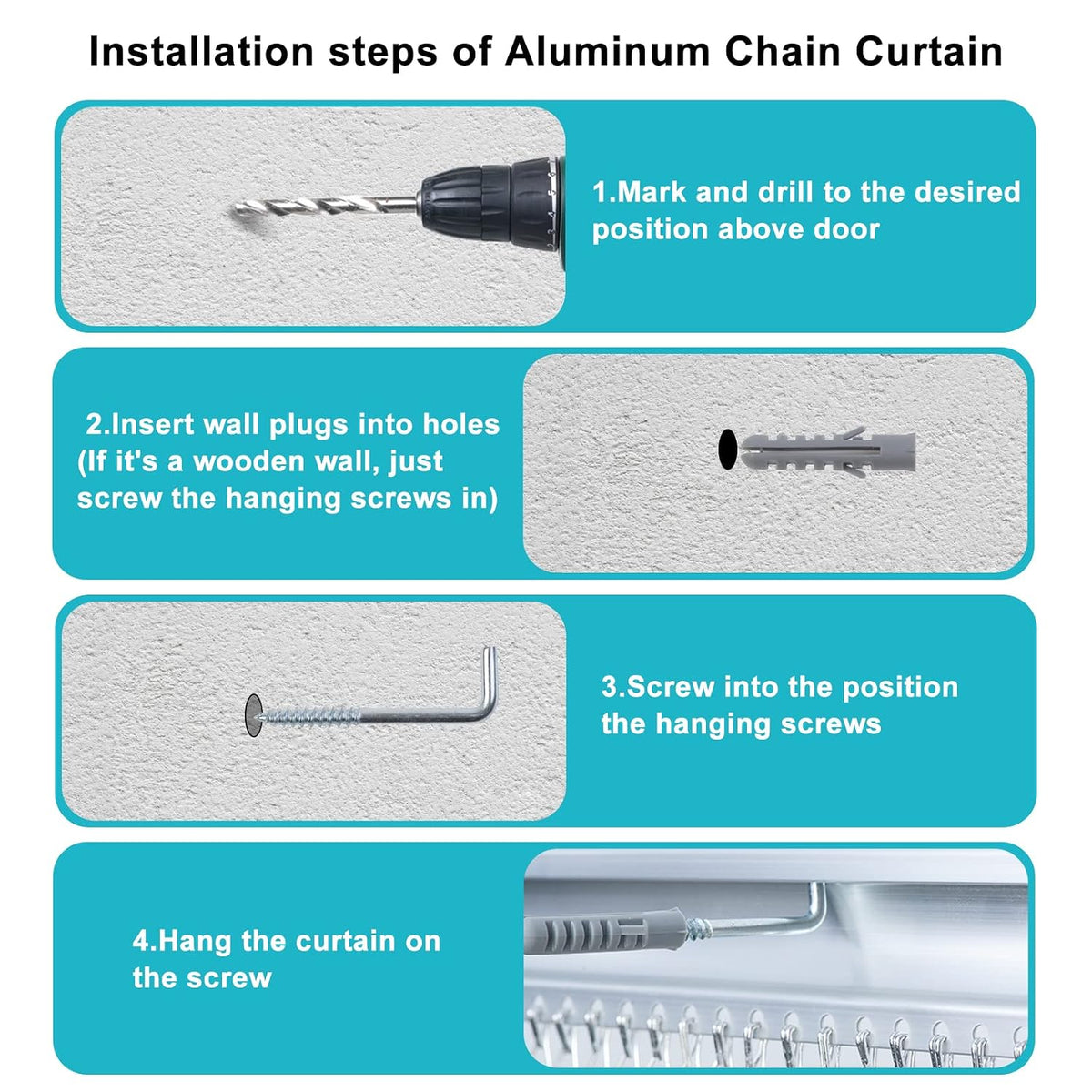 Installation steps of Aluminum Chain Curtain

1.Mark and drill to the desired position above door

2.Insert wall plugs into holes (If it's a wooden wall, just screw the hanging screws in)

3.Screw into the position the hanging screws

4.Hang the curtain on the screw