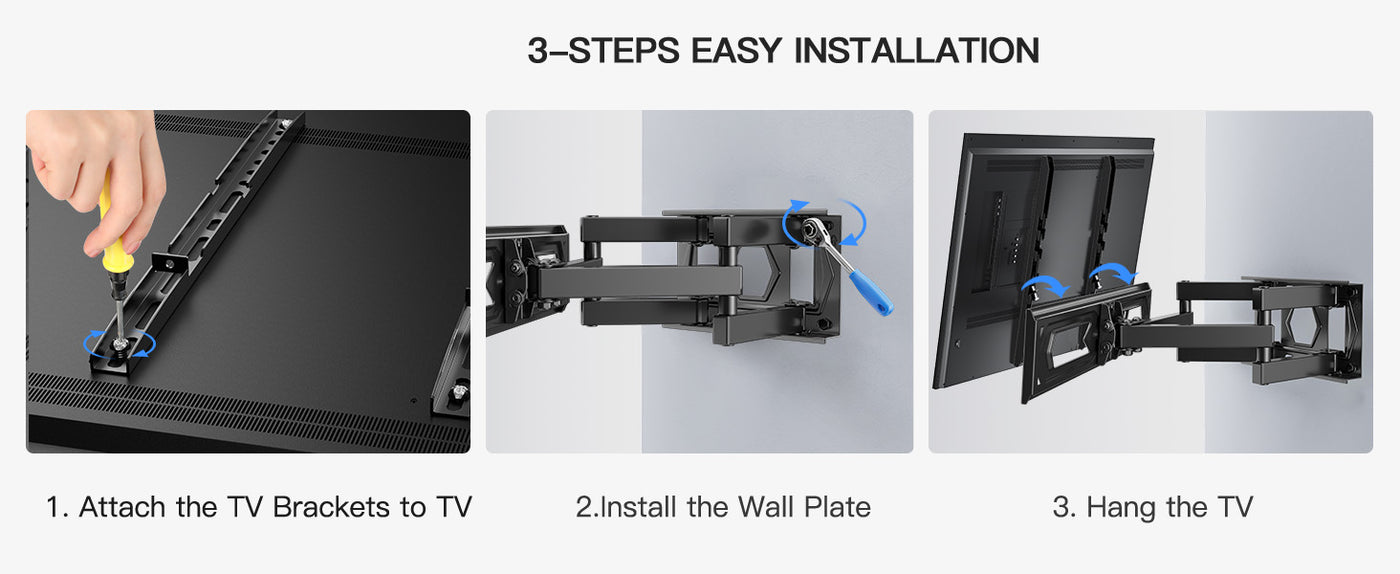 3–STEPS EASY INSTALLATION

1. Attach the TV Brackets to TV

2.Install the Wall Plate

3. Hang the TV