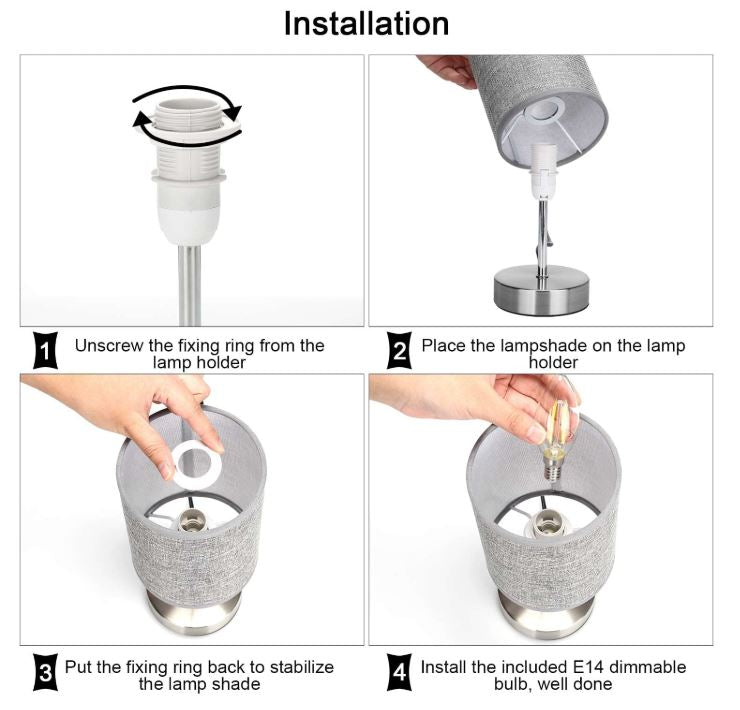 Installation

1 Unscrew the fixing ring from the lamp holder

2 Place the lampshade on the lamp holder

3 Put the fixing ring back to stabilize the lamp shade

4 Install the included E14 dimmable bulb, well done